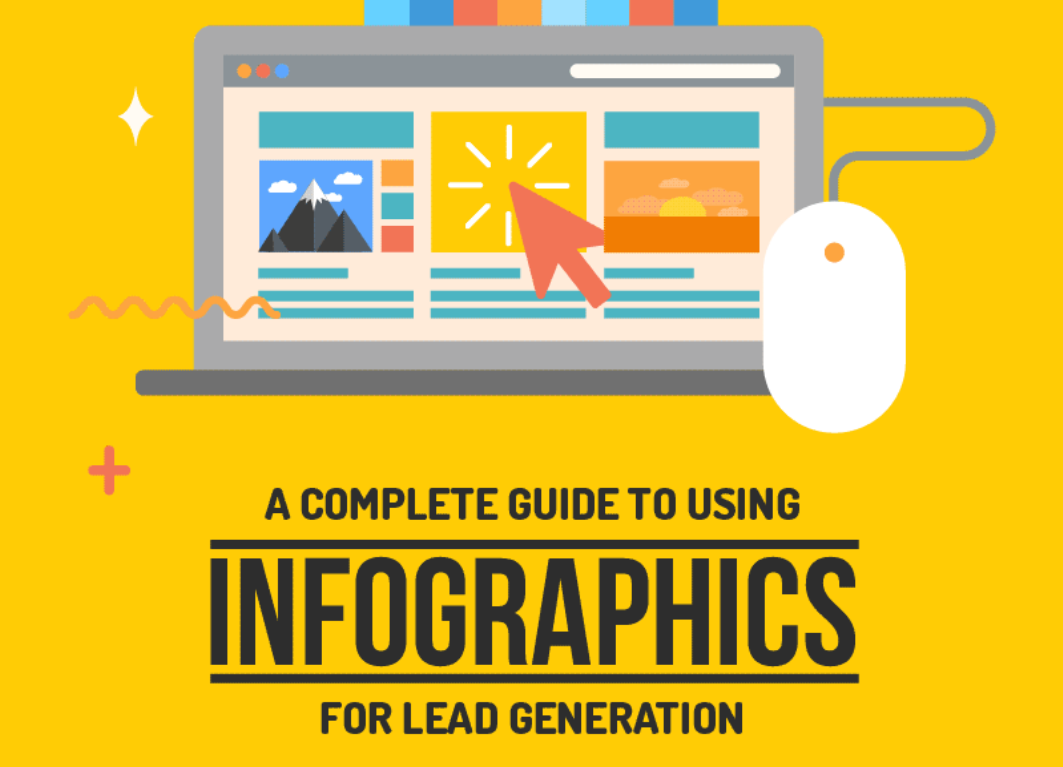 A COMPLETE GUIDE TO USING

INFOGRAPHICS

FOR LEAD GENERATION